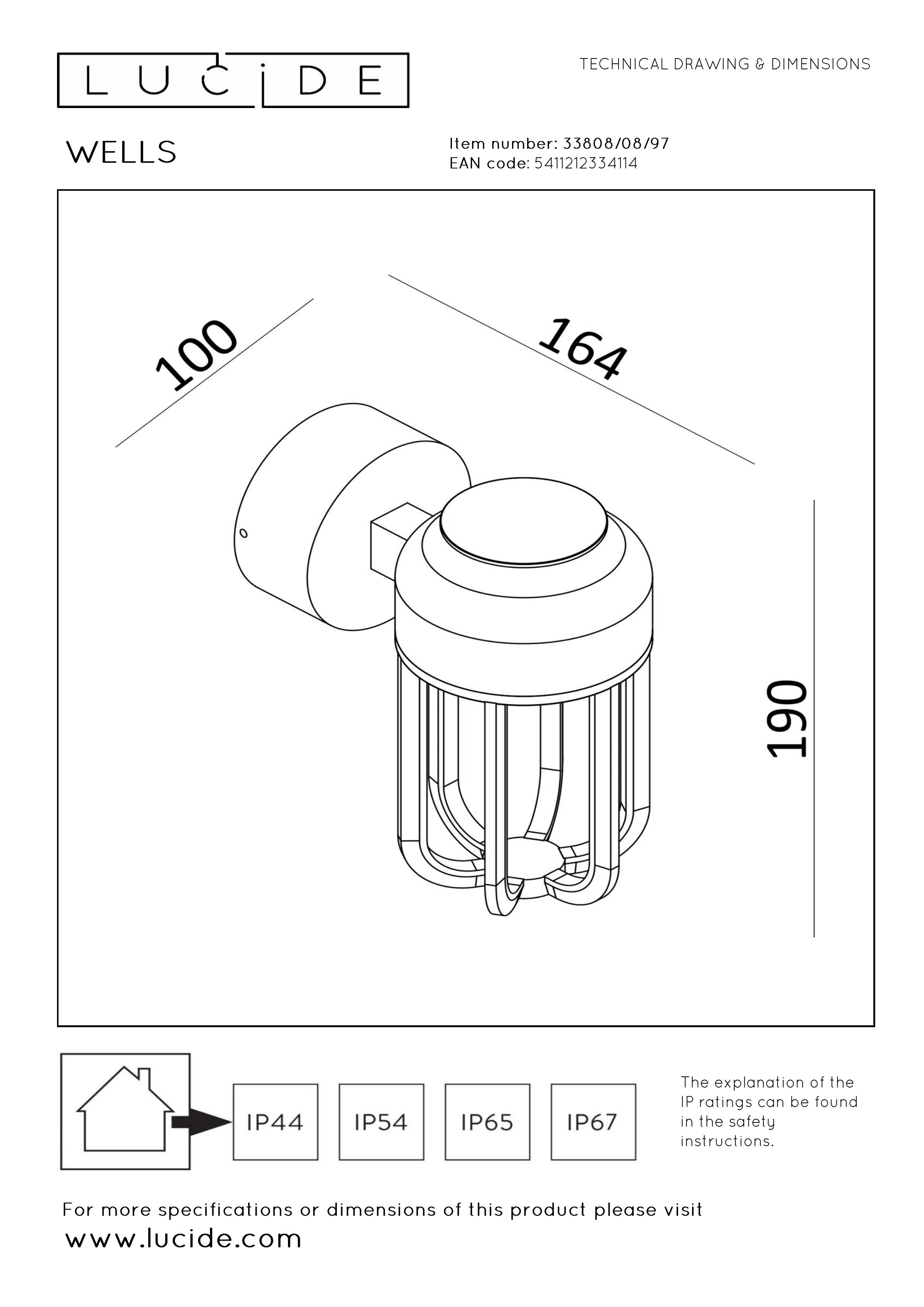 LUCIDE

TECHNICAL DRAWING & DIMENSIONS

WELLS

Item number: 33808/08/97
EAN code: 5411212334114

100

164

190

IP44

IP54

IP65

IP67

The explanation of the IP ratings can be found in the safety instructions.

For more specifications or dimensions of this product please visit
www.lucide.com